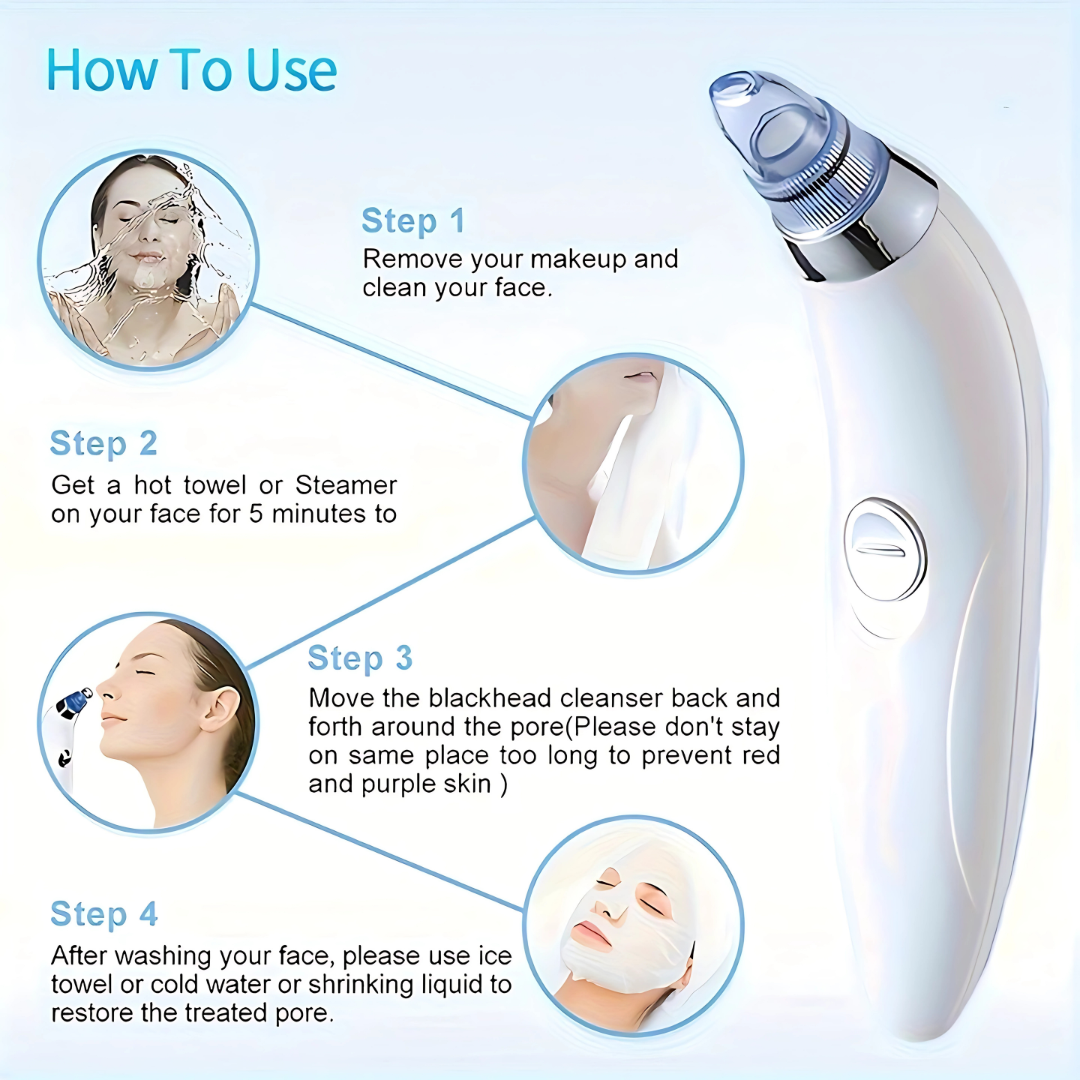 How To Use

Step 1
Remove your makeup and clean your face.

Step 2
Get a hot towel or Steamer on your face for 5 minutes to

Step 3
Move the blackhead cleanser back and forth around the pore(Please don't stay on same place too long to prevent red and purple skin )

Step 4
After washing your face, please use ice towel or cold water or shrinking liquid to restore the treated pore.